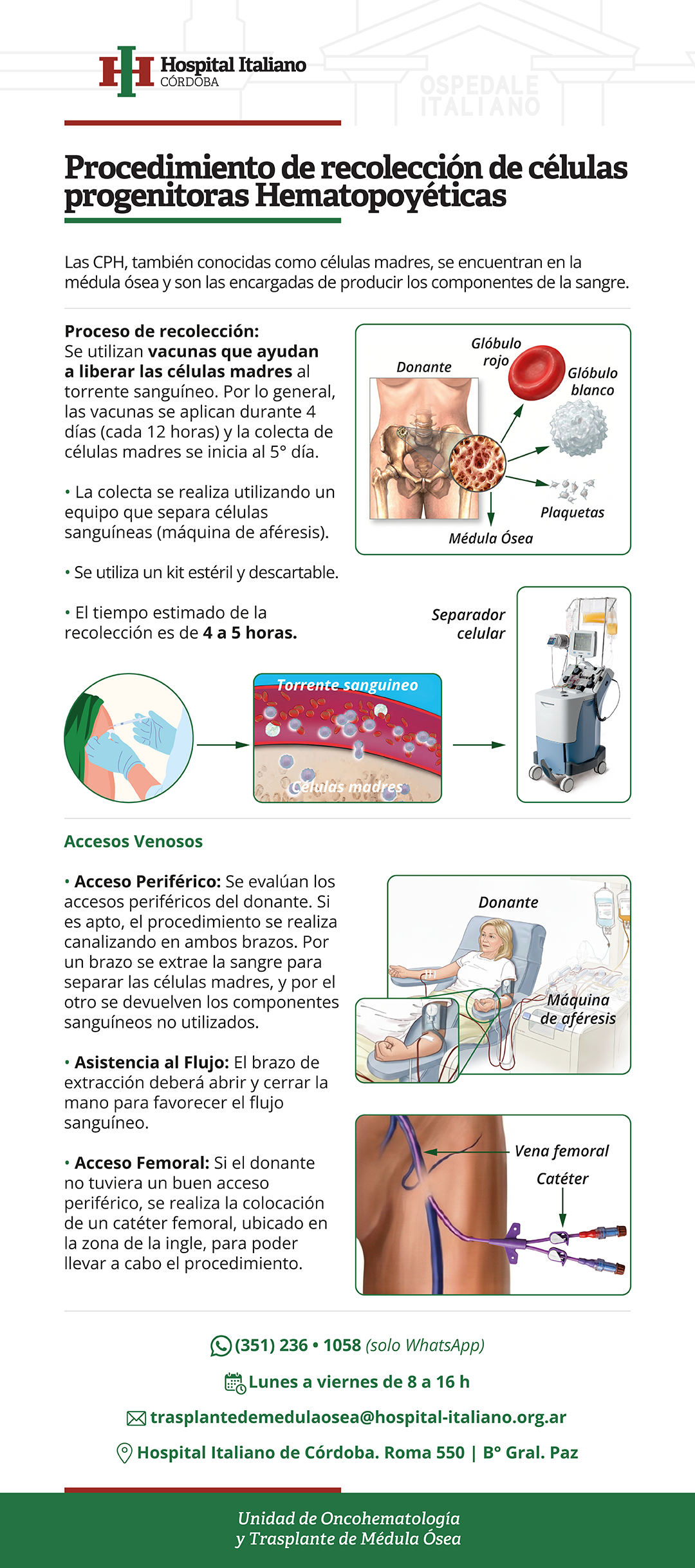 Hospital Italiano
CÓRDOBA

OSPEDALE ITALIANO

Procedimiento de recolección de células progenitoras Hematopoyéticas

Las CPH, también conocidas como células madres, se encuentran en la médula ósea y son las encargadas de producir los componentes de la sangre.

Proceso de recolección:
Se utilizan vacunas que ayudan a liberar las células madres al torrente sanguíneo. Por lo general, las vacunas se aplican durante 4 días (cada 12 horas) y la colecta de células madres se inicia al 5° día.

• La colecta se realiza utilizando un equipo que separa células sanguíneas (máquina de aféresis).

• Se utiliza un kit estéril y descartable.

• El tiempo estimado de la recolección es de 4 a 5 horas.

Donante
Glóbulo rojo
Glóbulo blanco
Plaquetas
Médula Ósea

Separador celular

Torrente sanguineo
Células madres

Accesos Venosos

• Acceso Periférico: Se evalúan los accesos periféricos del donante. Si es apto, el procedimiento se realiza canalizando en ambos brazos. Por un brazo se extrae la sangre para separar las células madres, y por el otro se devuelven los componentes sanguíneos no utilizados.

• Asistencia al Flujo: El brazo de extracción deberá abrir y cerrar la mano para favorecer el flujo sanguíneo.

• Acceso Femoral: Si el donante no tuviera un buen acceso periférico, se realiza la colocación de un catéter femoral, ubicado en la zona de la ingle, para poder llevar a cabo el procedimiento.

Donante
Máquina de aféresis

Vena femoral
Catéter

(351) 236 • 1058 (solo WhatsApp)
Lunes a viernes de 8 a 16 h
trasplantedemedulaosea@hospital-italiano.org.ar
Hospital Italiano de Córdoba. Roma 550 | B° Gral. Paz

Unidad de Oncohematología
y Trasplante de Médula Ósea